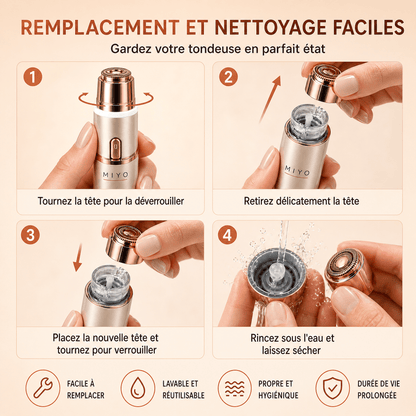 REMPLACEMENT ET NETTOYAGE FACILES

Gardez votre tondeuse en parfait état

1

MIYO

Tournez la tête pour la déverrouiller

2

MIYO

Retirez délicatement la tête

3

Placez la nouvelle tête et tournez pour verrouiller

4

Rincez sous l'eau et laissez sécher

FACILE À REMPLACER

LAVABLE ET RÉUTILISABLE

PROPRE ET HYGIÉNIQUE

DURÉE DE VIE PROLONGÉE